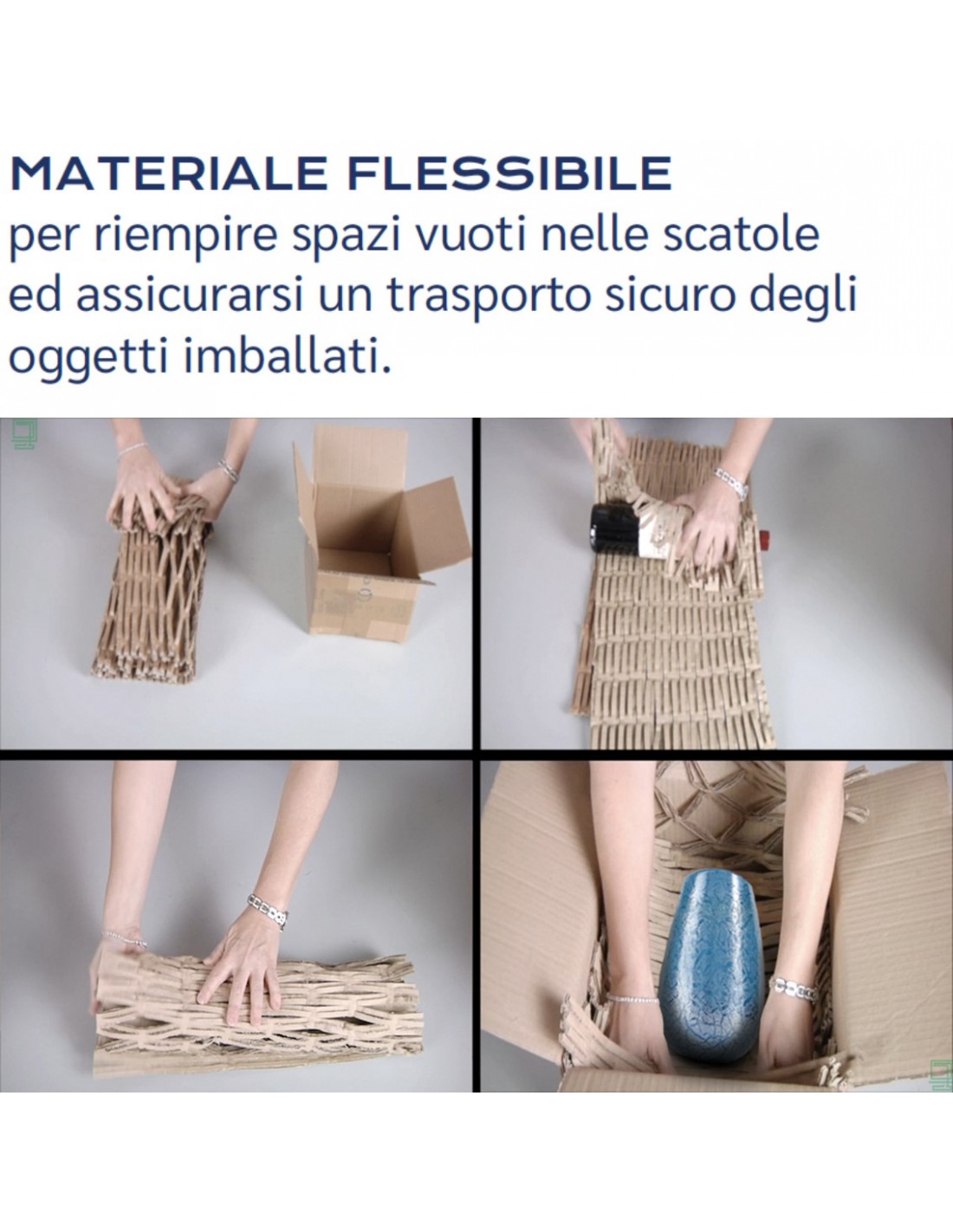 MATERIALE FLESSIBILE
per riempire spazi vuoti nelle scatole ed assicurarsi un trasporto sicuro degli oggetti imballati.