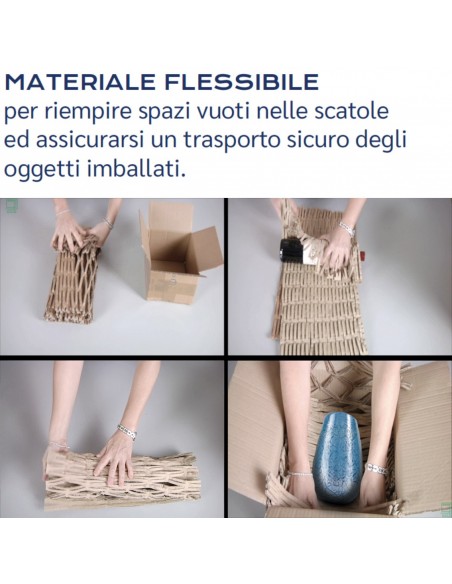 MATERIALE FLESSIBILE
per riempire spazi vuoti nelle scatole ed assicurarsi un trasporto sicuro degli oggetti imballati.