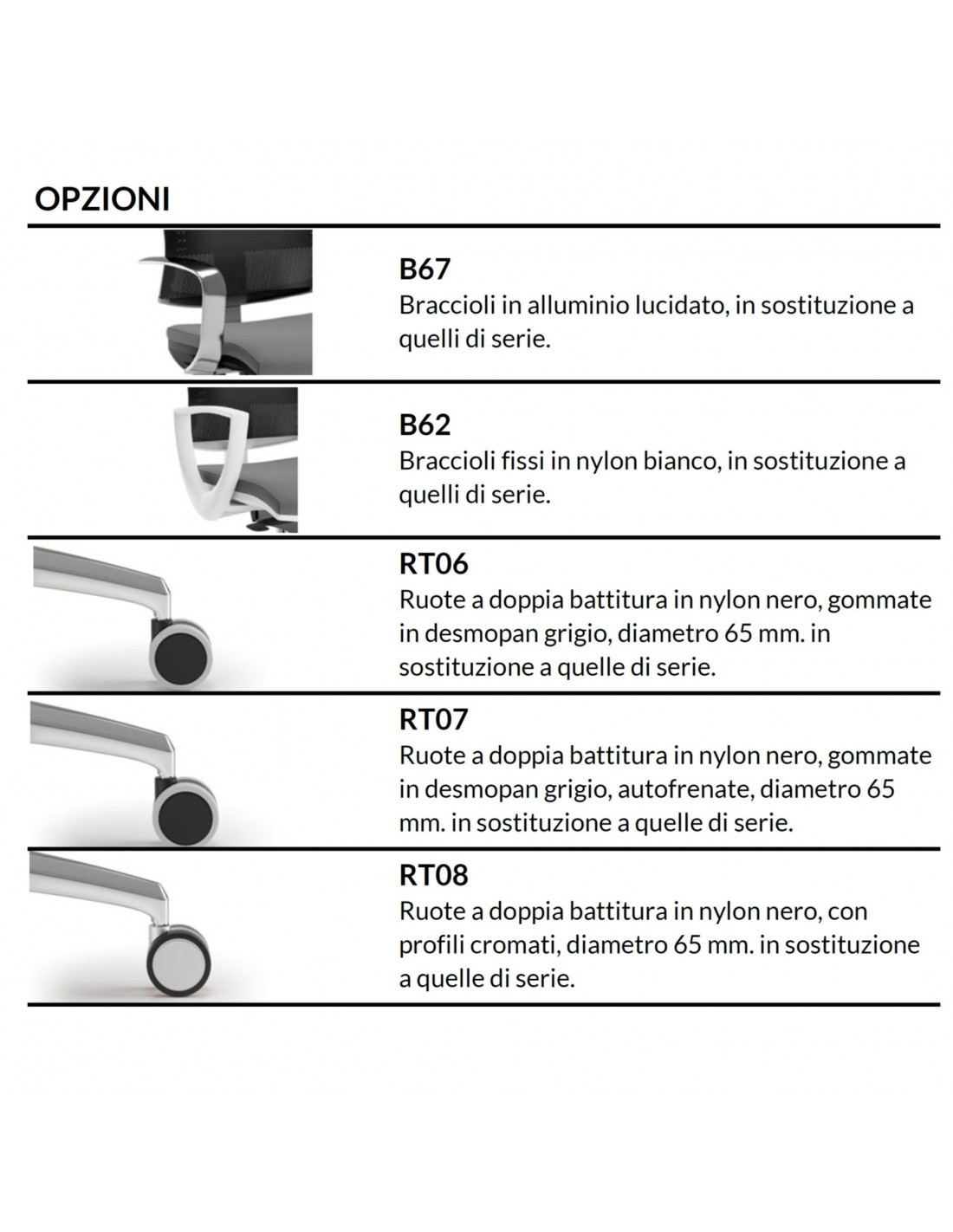 OPZIONI

B67
Braccioli in alluminio lucidato, in sostituzione a quelli di serie.

B62
Braccioli fissi in nylon bianco, in sostituzione a quelli di serie.

RT06
Ruote a doppia battitura in nylon nero, gommate in desmopan grigio, diametro 65 mm. in sostituzione a quelle di serie.

RT07
Ruote a doppia battitura in nylon nero, gommate in desmopan grigio, autofrenate, diametro 65 mm. in sostituzione a quelle di serie.

RT08
Ruote a doppia battitura in nylon nero, con profili cromati, diametro 65 mm. in sostituzione a quelle di serie.